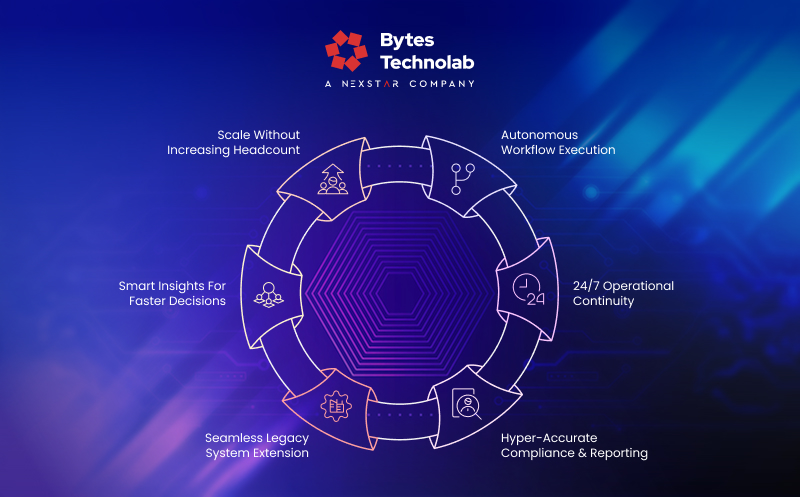 Bytes Technolab
A NEXSTAR COMPANY

Scale Without Increasing Headcount

Autonomous Workflow Execution

Smart Insights For Faster Decisions

24/7 Operational Continuity

24

Seamless Legacy System Extension

Hyper-Accurate Compliance & Reporting